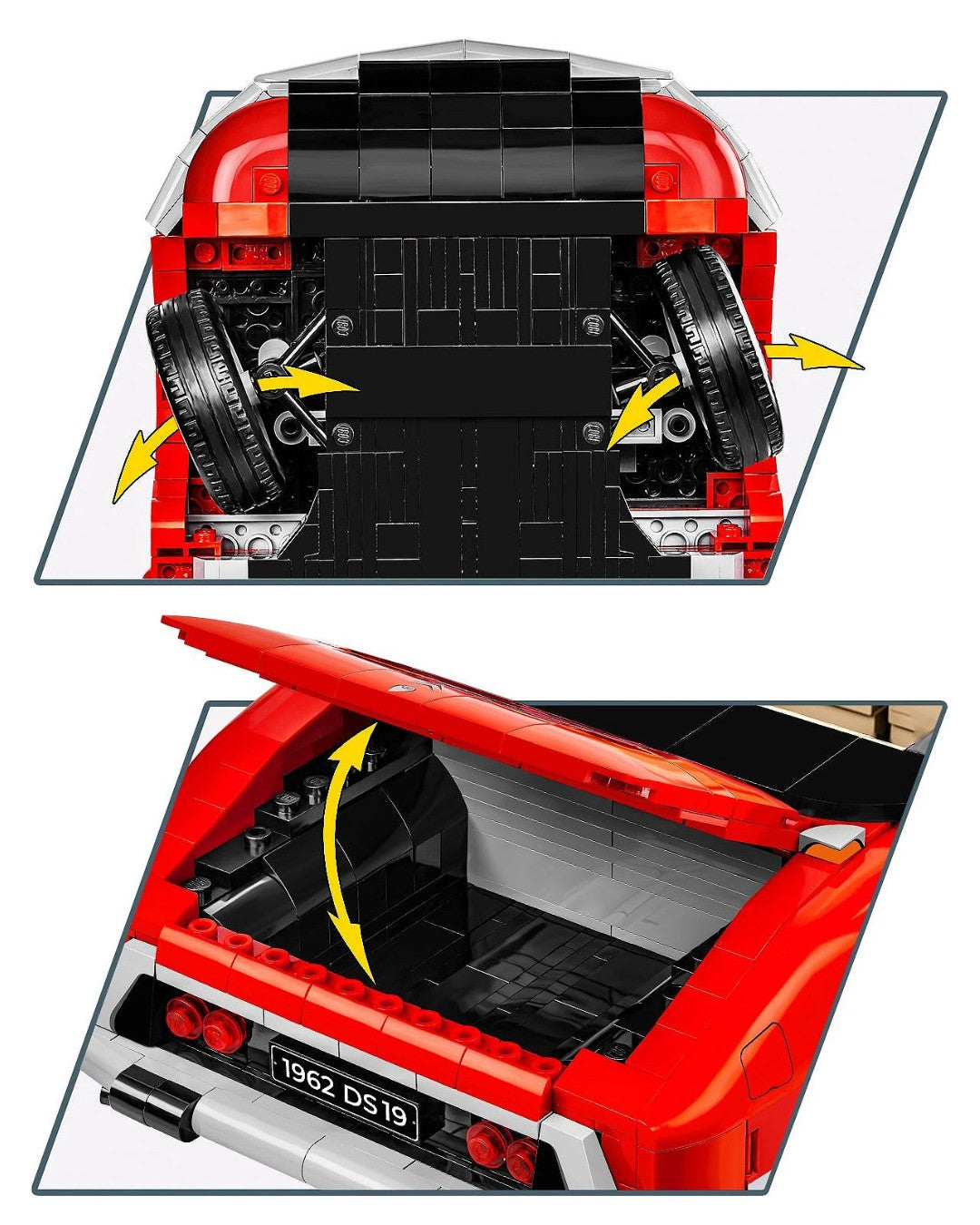 1962 DS 19