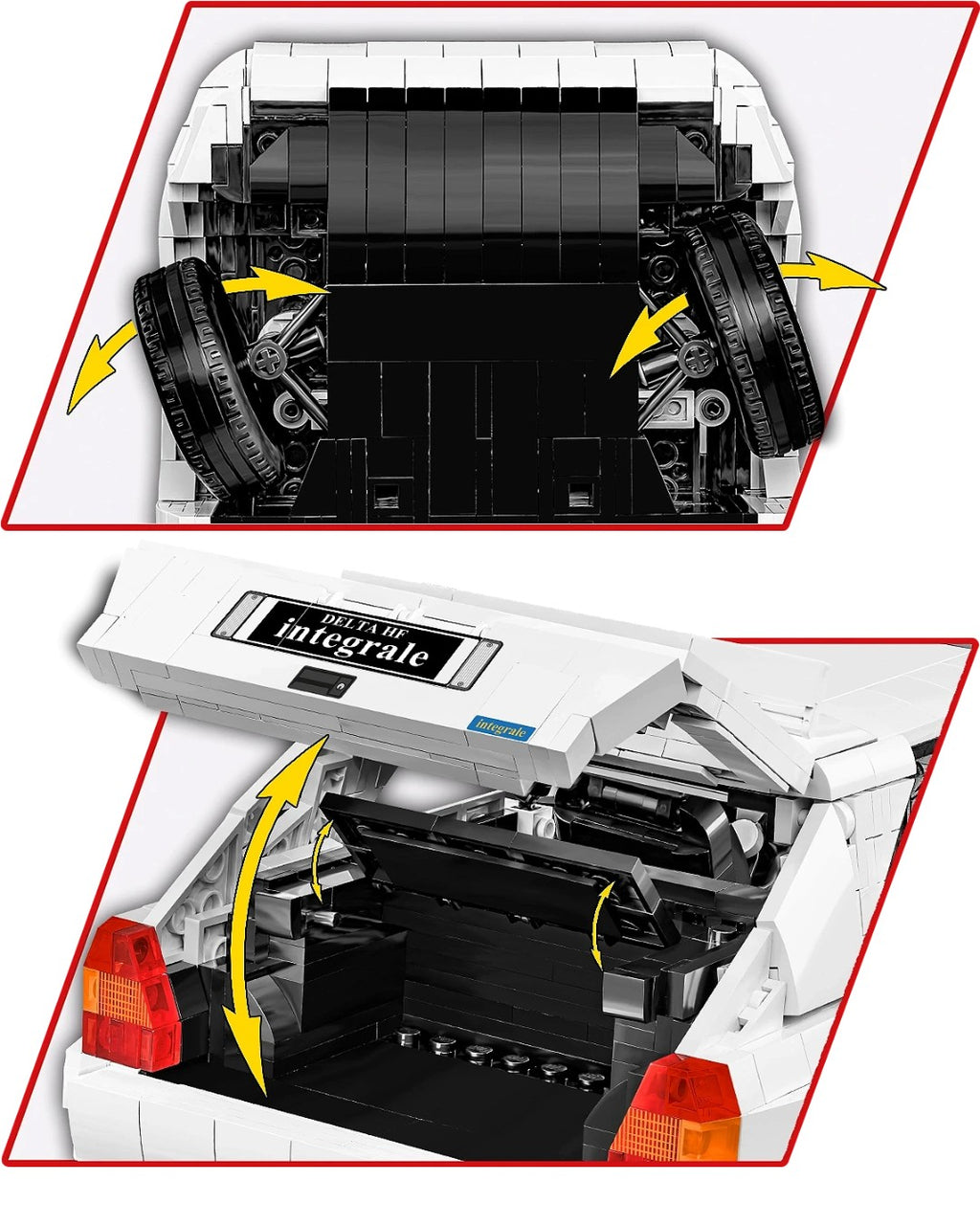 DELTA HF
integrale

integrale